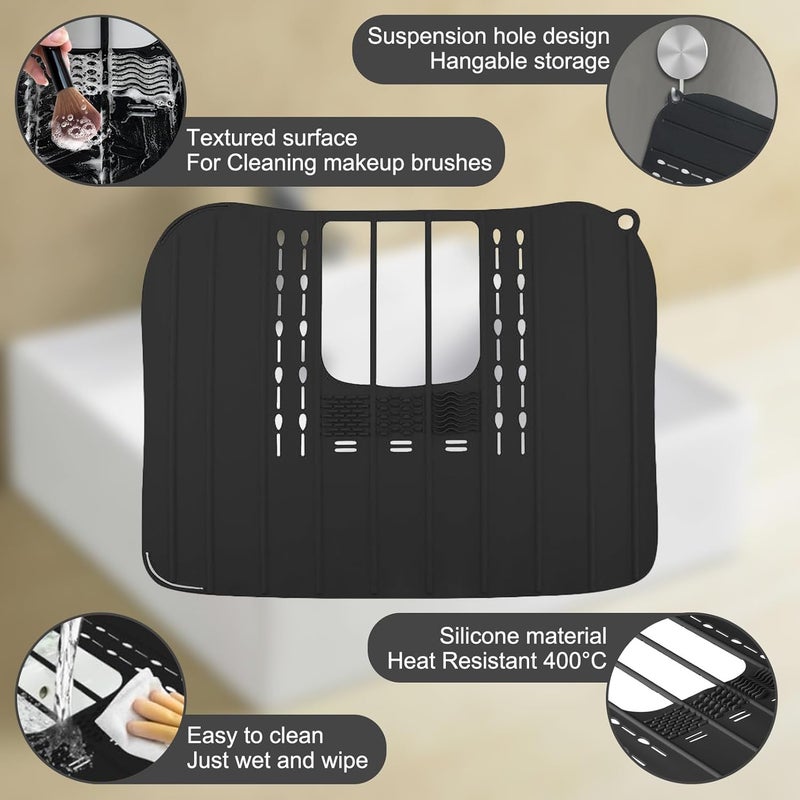 Suspension hole design
Hangable storage

Textured surface
For Cleaning makeup brushes

Silicone material
Heat Resistant 400°C

Easy to clean
Just wet and wipe